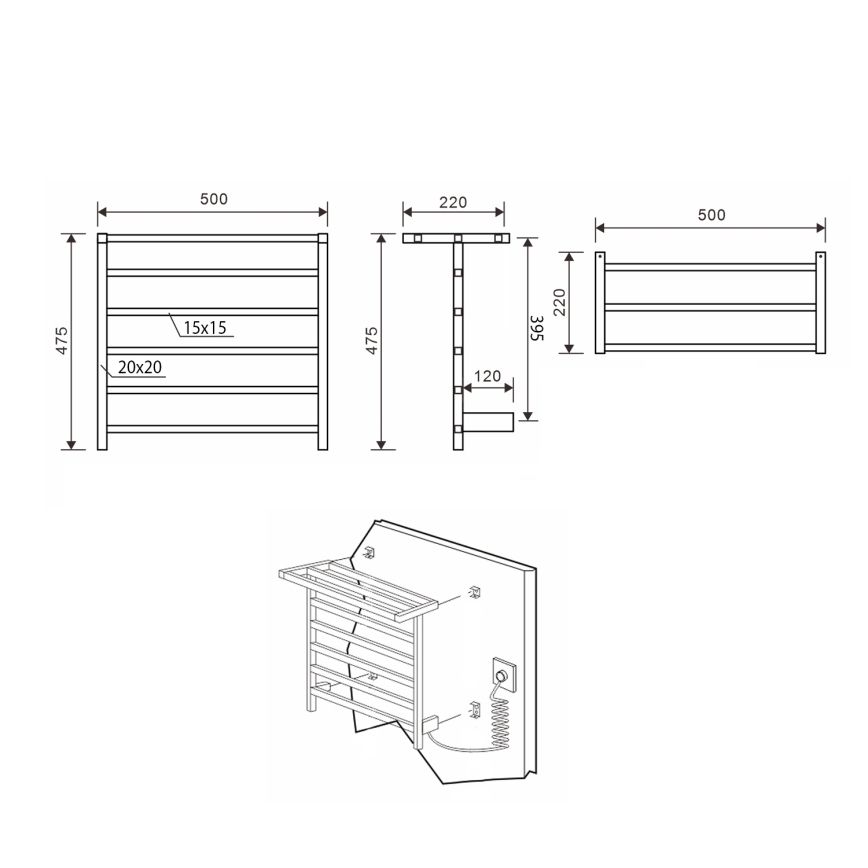 500
475
15x15
20x20
220
475
395
120
500
220