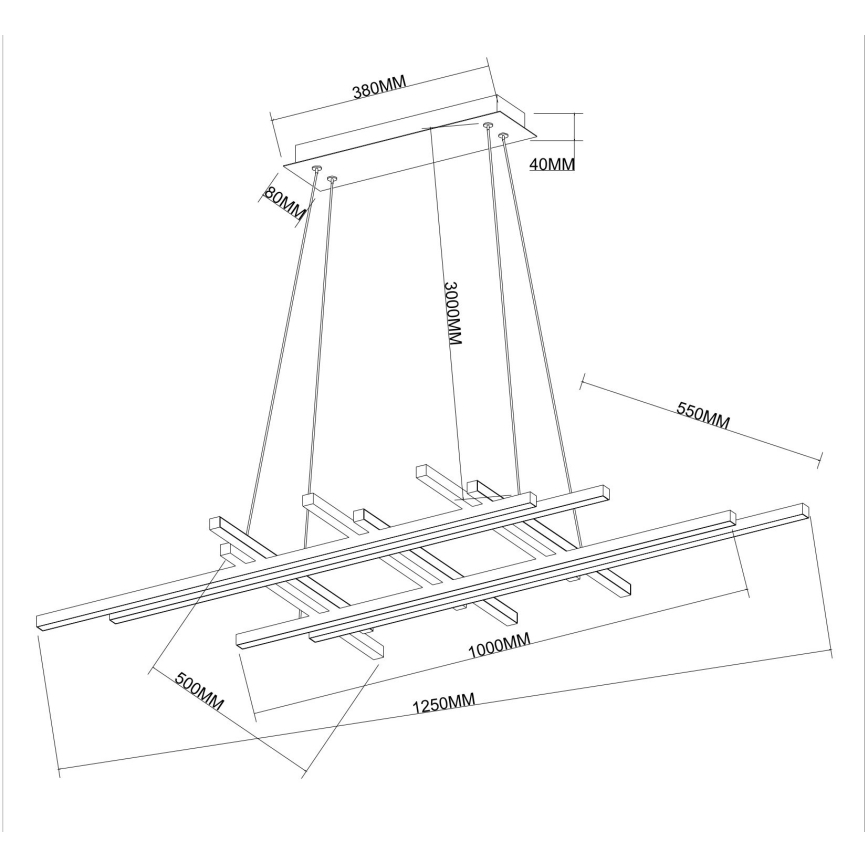 380MM
40MM
80MM
3000MM
550MM
1000MM
500MM
1250MM