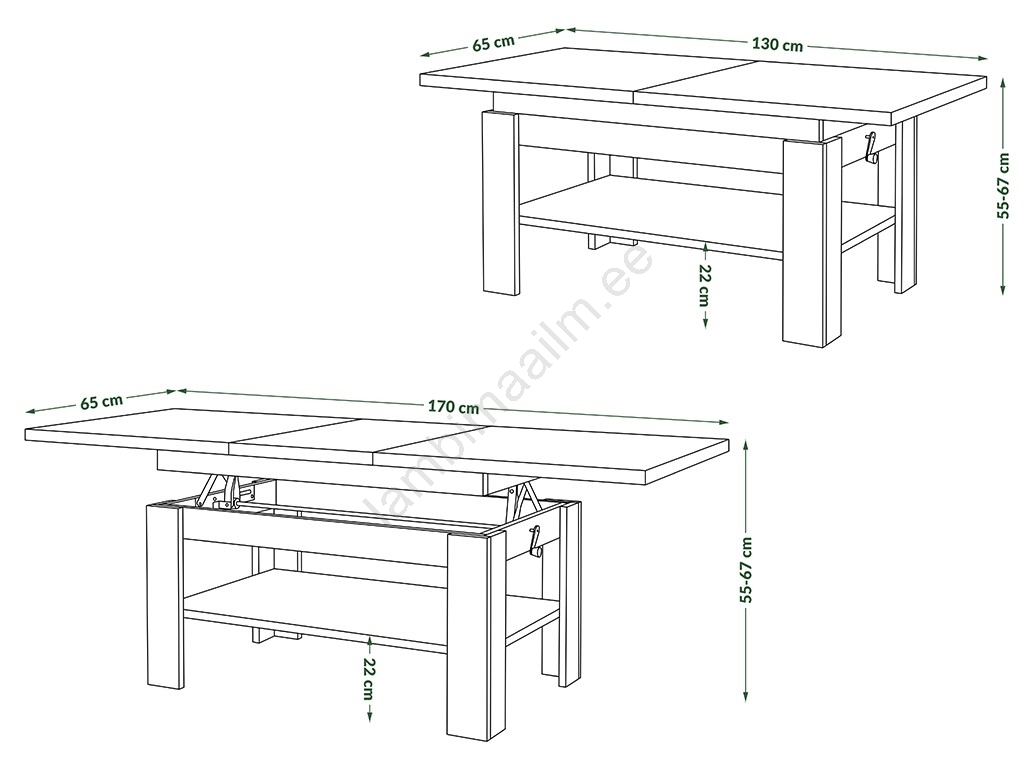 65 cm
130 cm
55-67 cm
22 cm
lambimaailm.ee
65 cm
170 cm
55-67 cm
22 cm