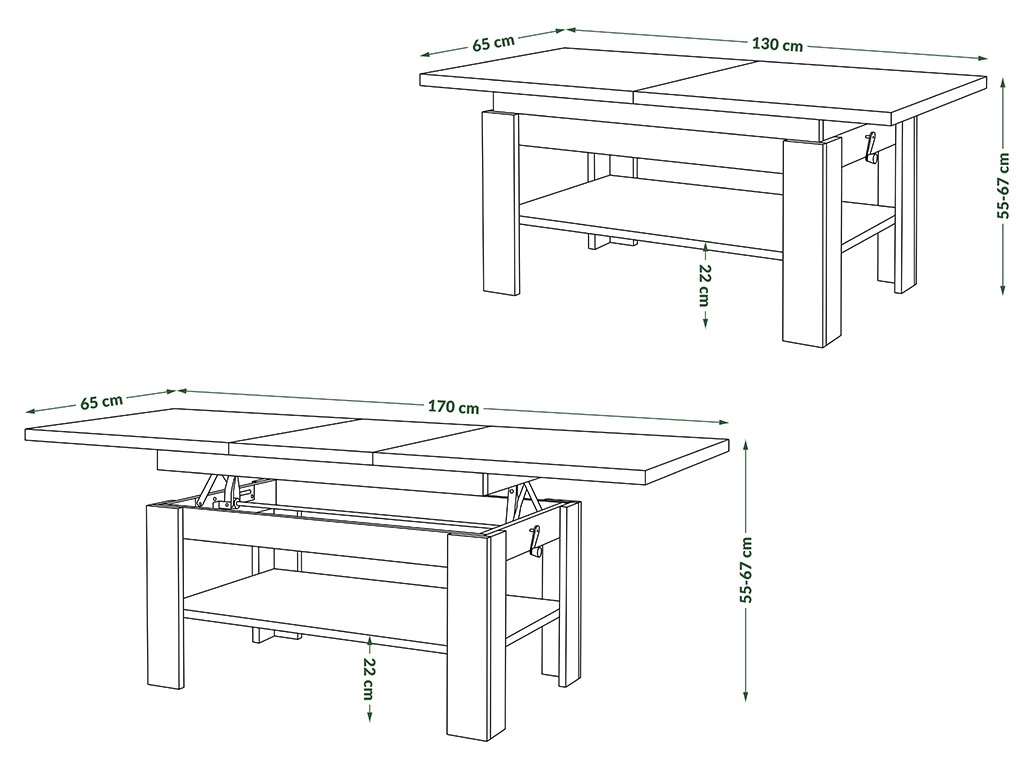 65 cm
130 cm
55-67 cm
22 cm

65 cm
170 cm
55-67 cm
22 cm