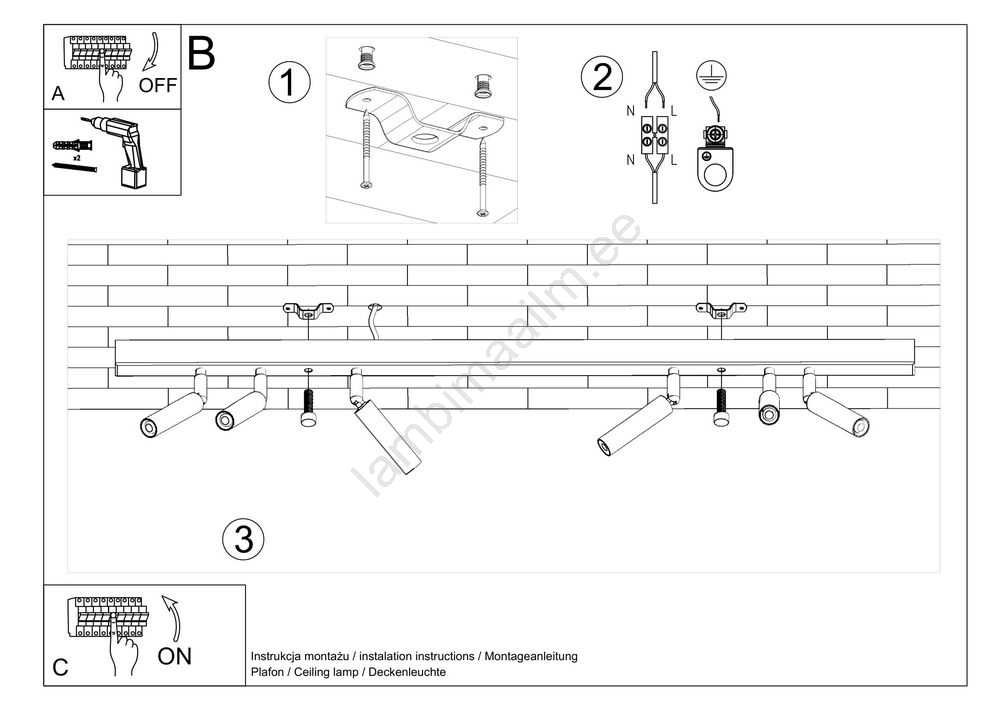 A
OFF
x2
B
1
2
N
L
N
L
lambimaailm.ee
3
C
ON
Instrukcja montażu / instalation instructions / Montageanleitung
Plafon / Ceiling lamp / Deckenleuchte