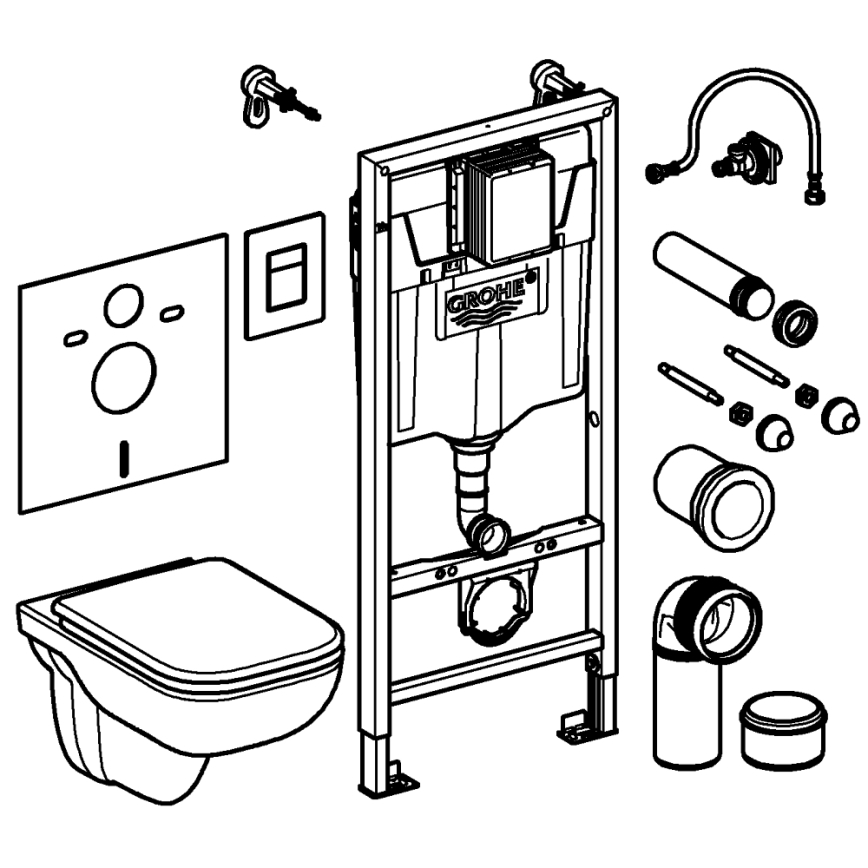 GROHE®