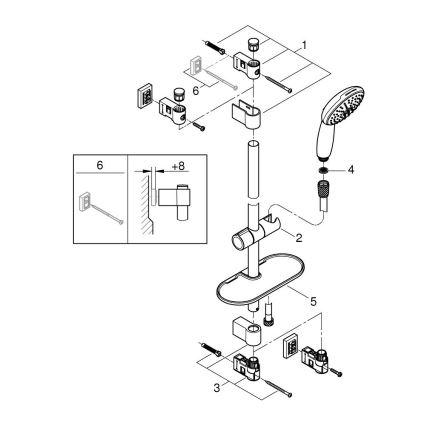 1
6
6
+8
4
2
5
3