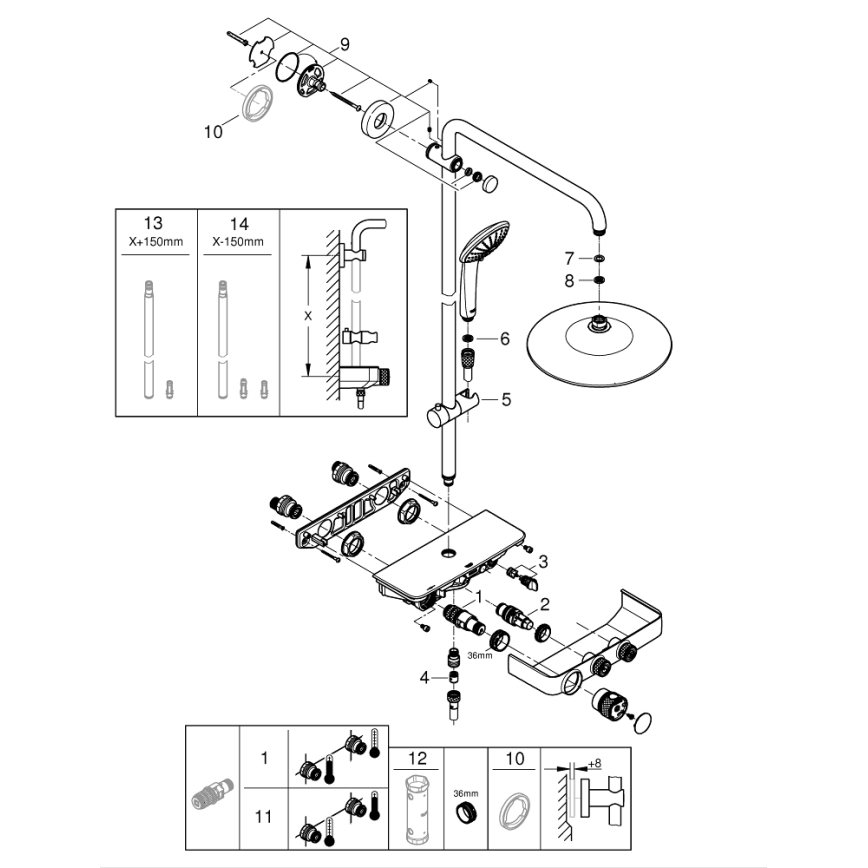 9
10
13
X+150mm
14
X-150mm
X
7
8
6
5
3
1
2
36mm
4
1
11
12
36mm
10
+8