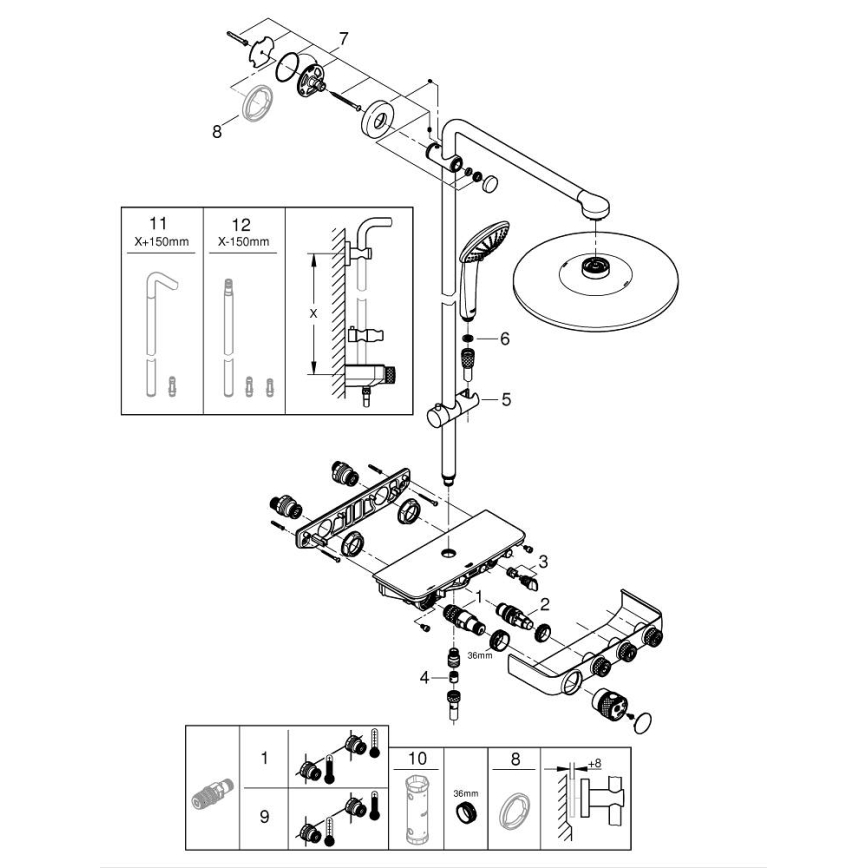 7

8

11
X+150mm

12
X-150mm

X

6

5

3

1

2

36mm

4

1

9

10

36mm

8

+8