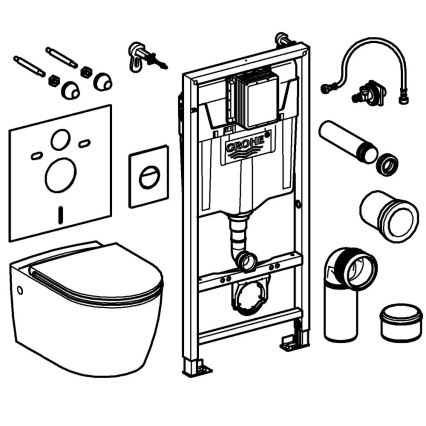 GROHE