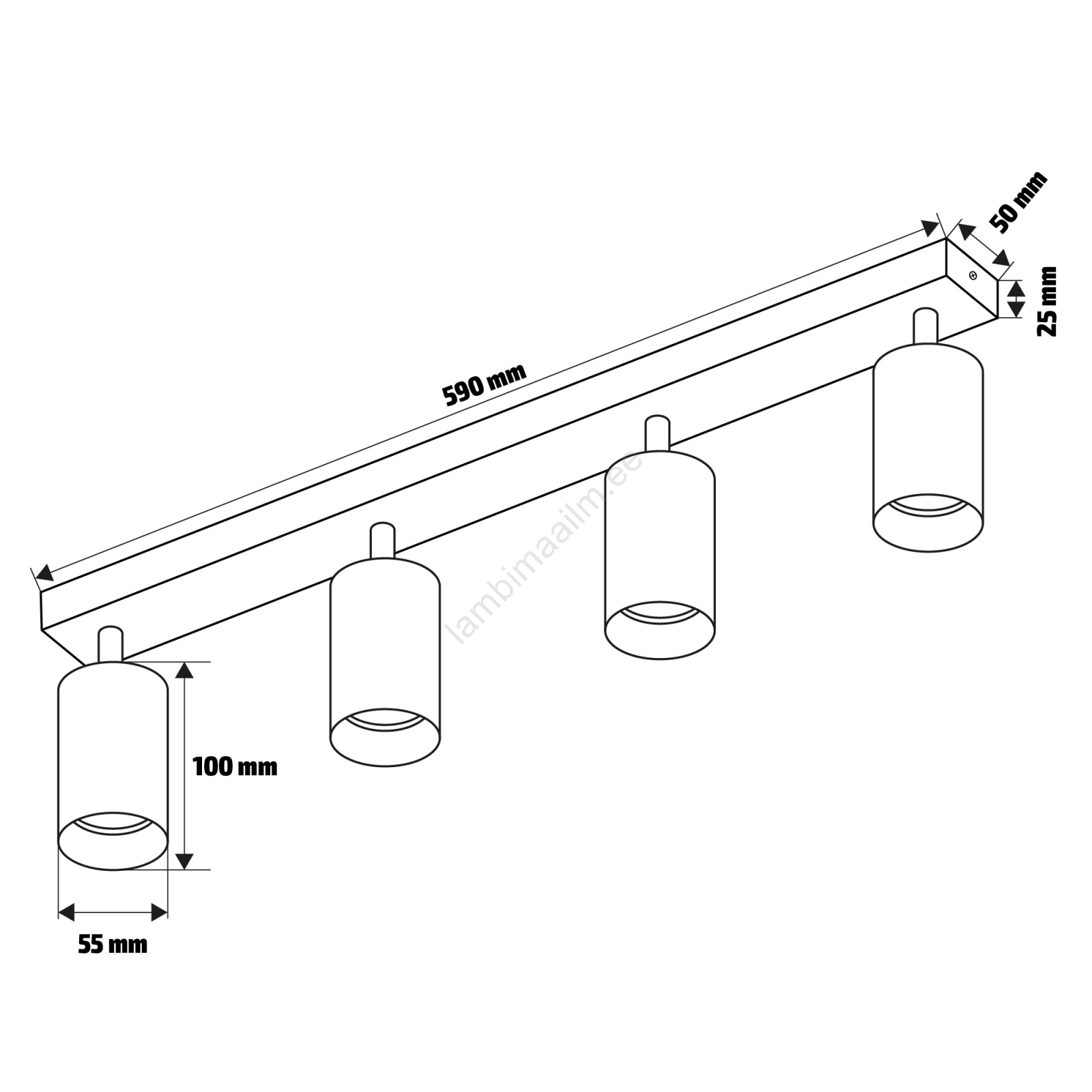 50 mm
25 mm
590 mm
lambimaailm.ee
100 mm
55 mm