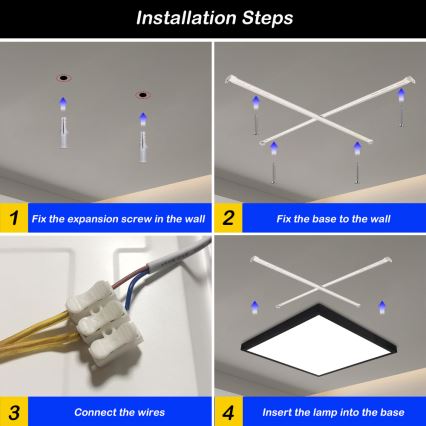 Installation Steps

1 Fix the expansion screw in the wall

2 Fix the base to the wall

3 Connect the wires

4 Insert the lamp into the base