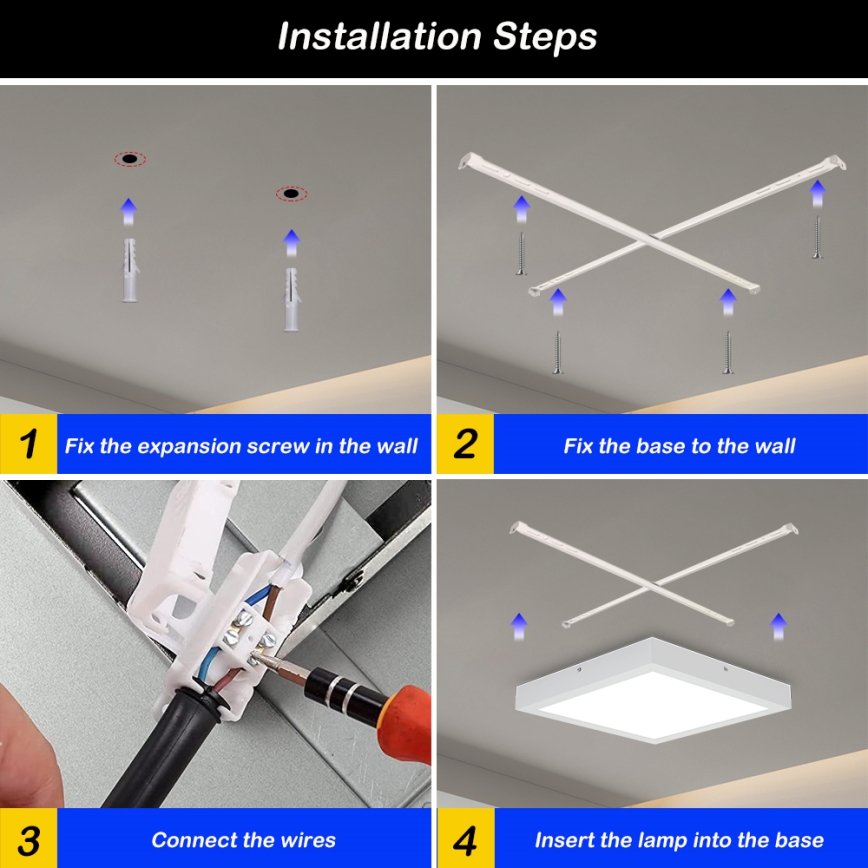 Installation Steps

1 Fix the expansion screw in the wall

2 Fix the base to the wall

3 Connect the wires

4 Insert the lamp into the base