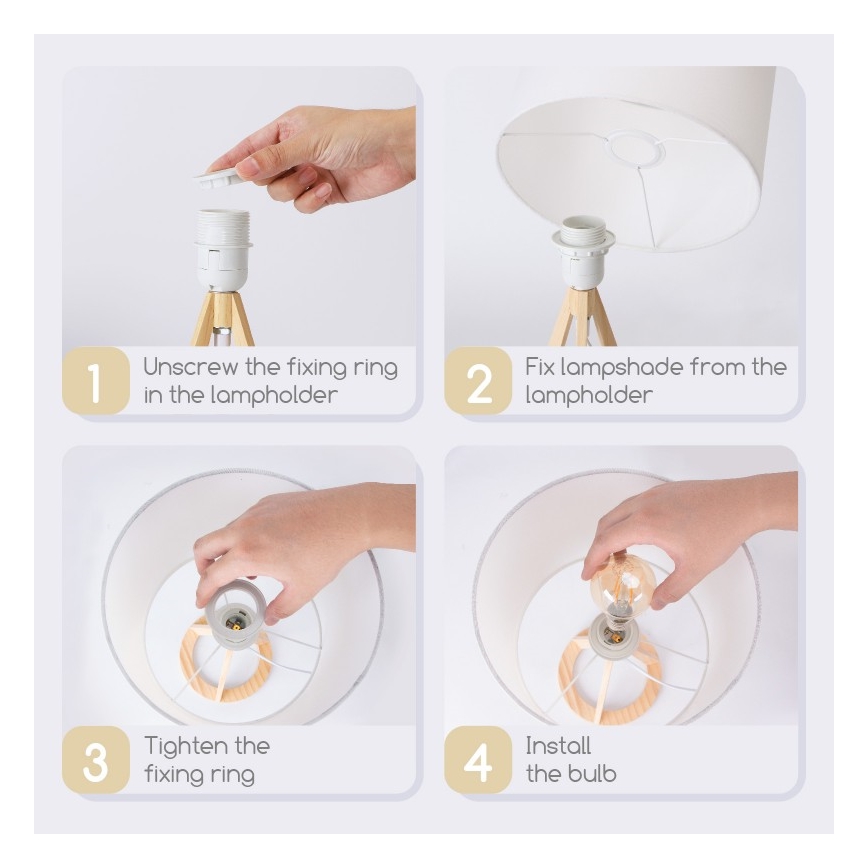 1
Unscrew the fixing ring in the lampholder

2
Fix lampshade from the lampholder

3
Tighten the fixing ring

4
Install the bulb